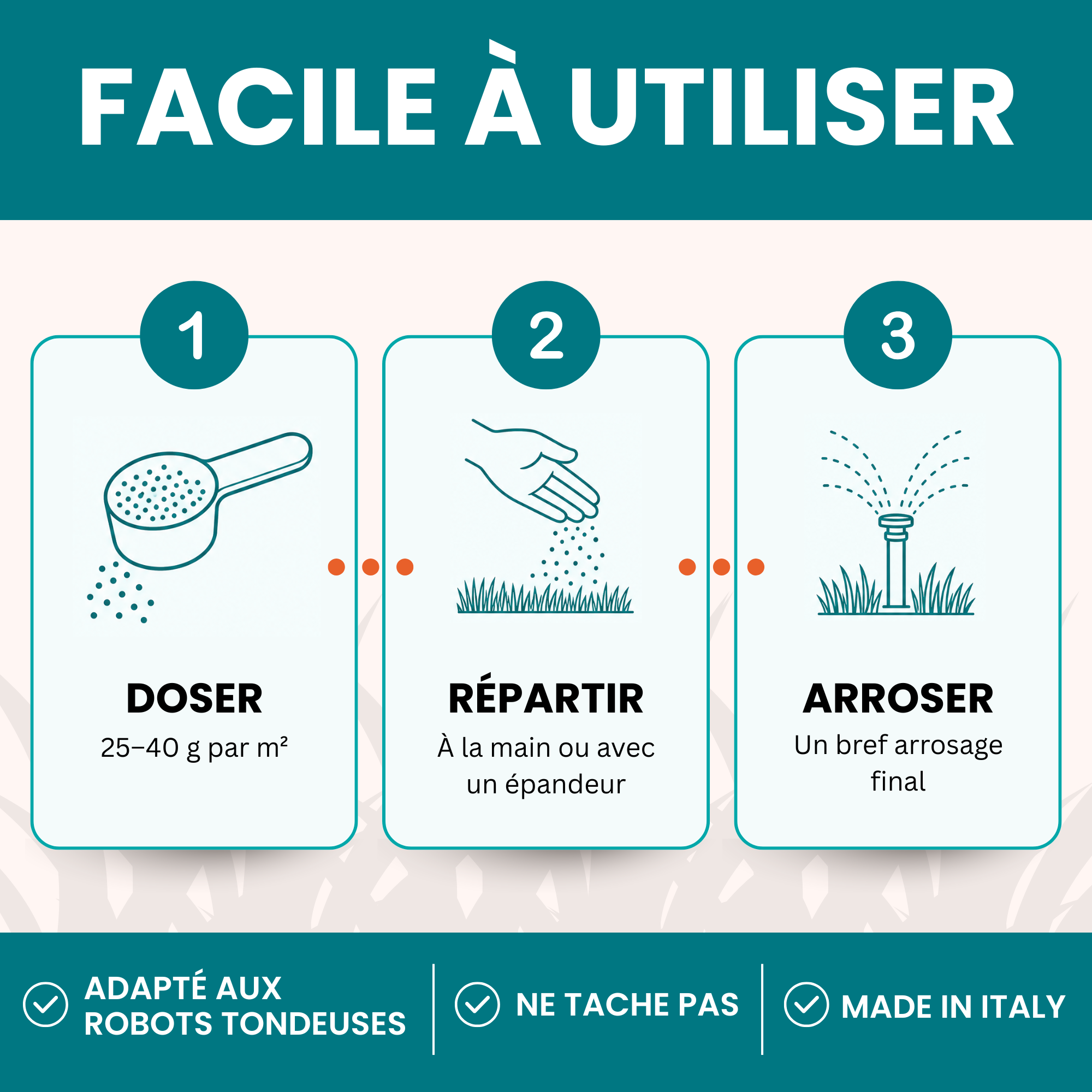 FACILE À UTILISER

1

DOSER

25–40 g par m²

2

RÉPARTIR

À la main ou avec un épandeur

3

ARROSER

Un bref arrosage final

ADAPTÉ AUX ROBOTS TONDEUSES

NE TACHE PAS

MADE IN ITALY